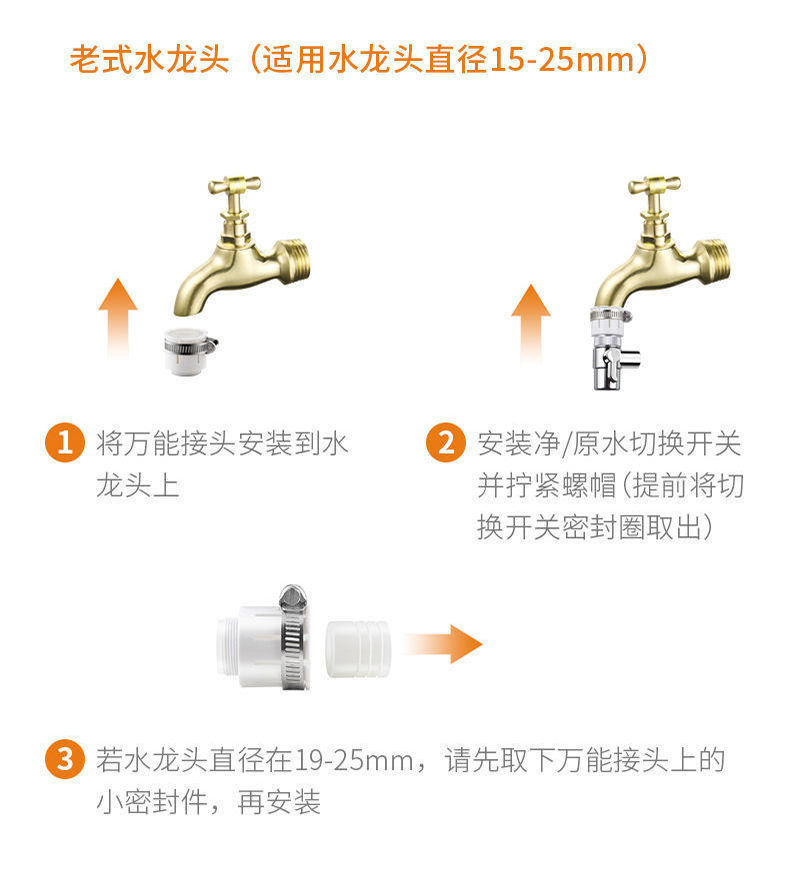 老式水龙头（适用水龙头直径15-25mm）

1 将万能接头安装到水龙头上

2 安装净/原水切换开关并拧紧螺帽（提前将切换开关密封圈取出）

3 若水龙头直径在19-25mm，请先取下万能接头上的小密封件，再安装