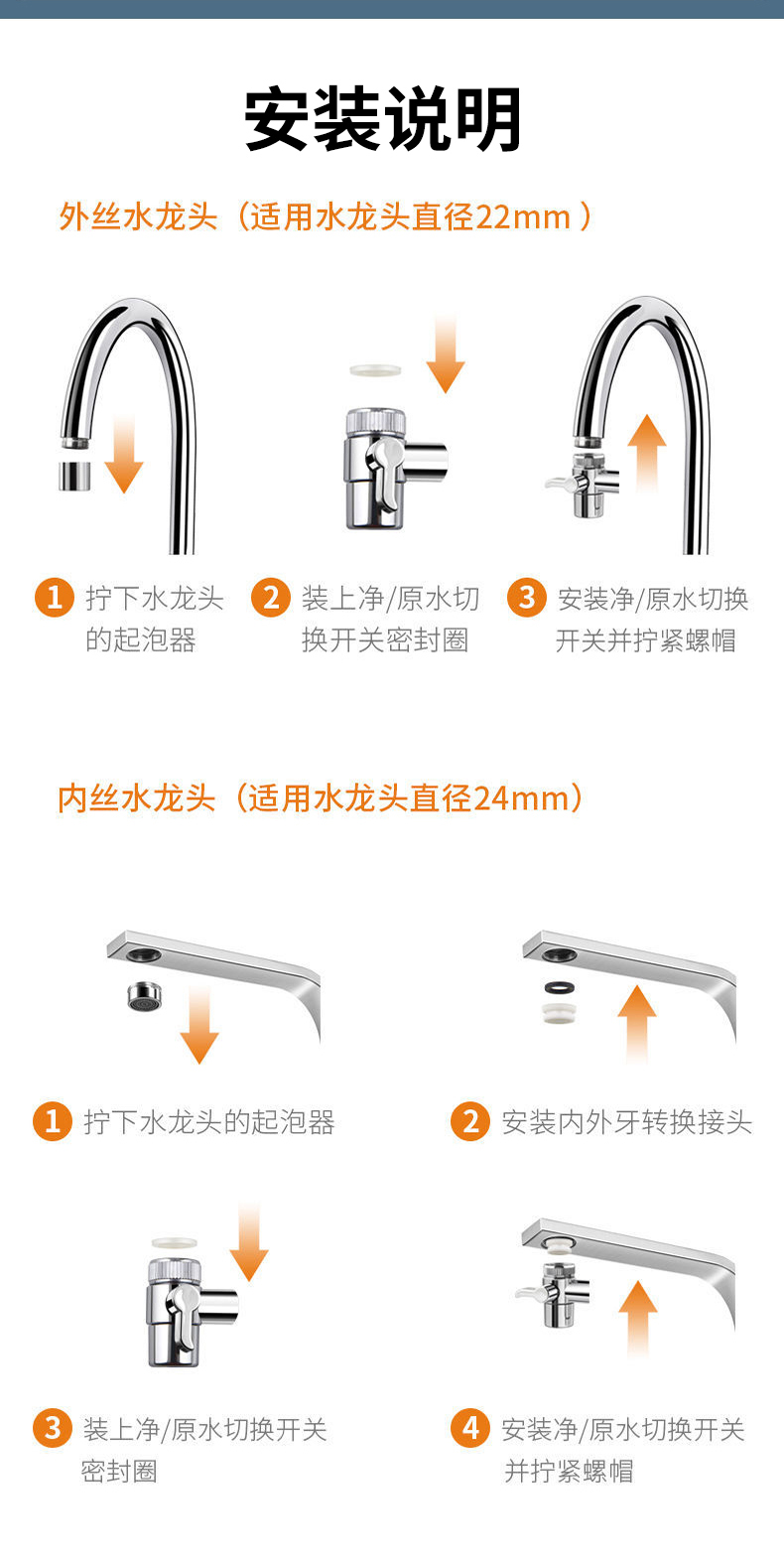 安装说明

外丝水龙头（适用水龙头直径22mm ）

1 拧下水龙头的起泡器

2 装上净/原水切换开关密封圈

3 安装净/原水切换开关并拧紧螺帽

内丝水龙头（适用水龙头直径24mm）

1 拧下水龙头的起泡器

2 安装内外牙转换接头

3 装上净/原水切换开关密封圈

4 安装净/原水切换开关并拧紧螺帽