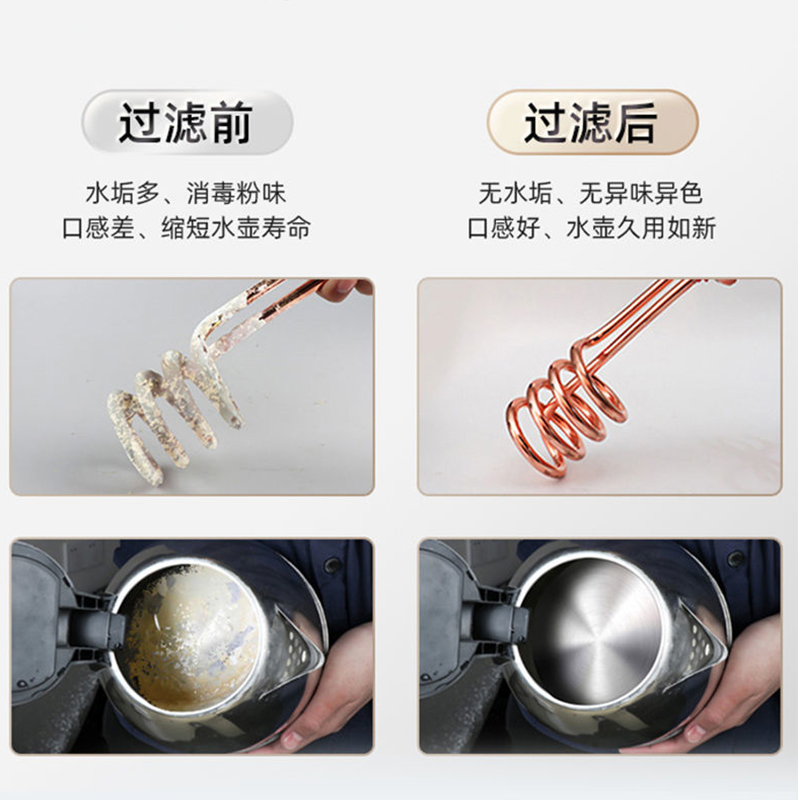 过滤前

水垢多、消毒粉味
口感差、缩短水壶寿命

过滤后

无水垢、无异味异色
口感好、水壶久用如新